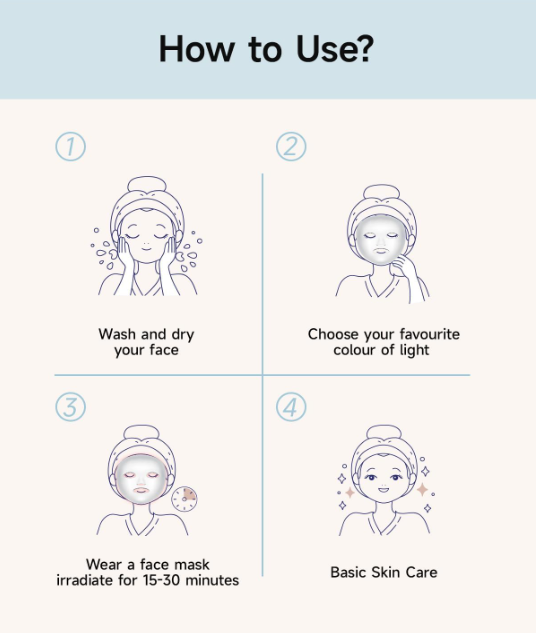 How to Use?

1

Wash and dry your face

2

Choose your favourite colour of light

3

Wear a face mask irradiate for 15-30 minutes

4

Basic Skin Care